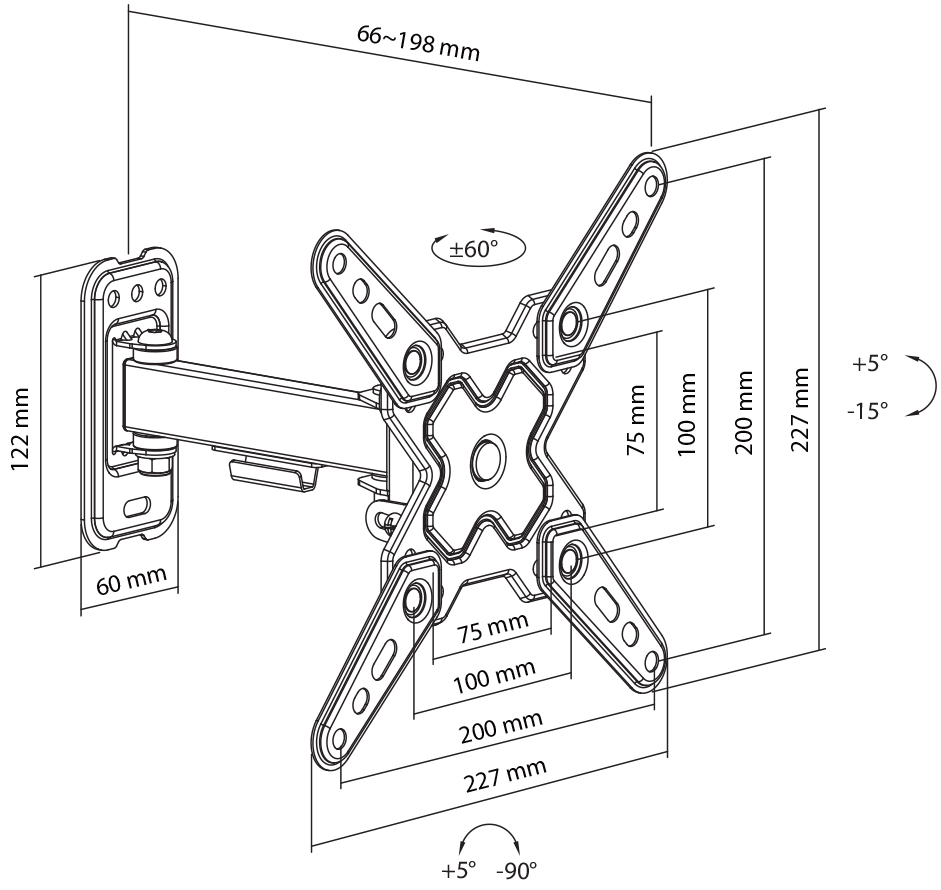 66~198 mm

±60°

122 mm

60 mm

75 mm

100 mm

200 mm

227 mm

+5°

-15°

75 mm

100 mm

200 mm

227 mm

+5° -90°