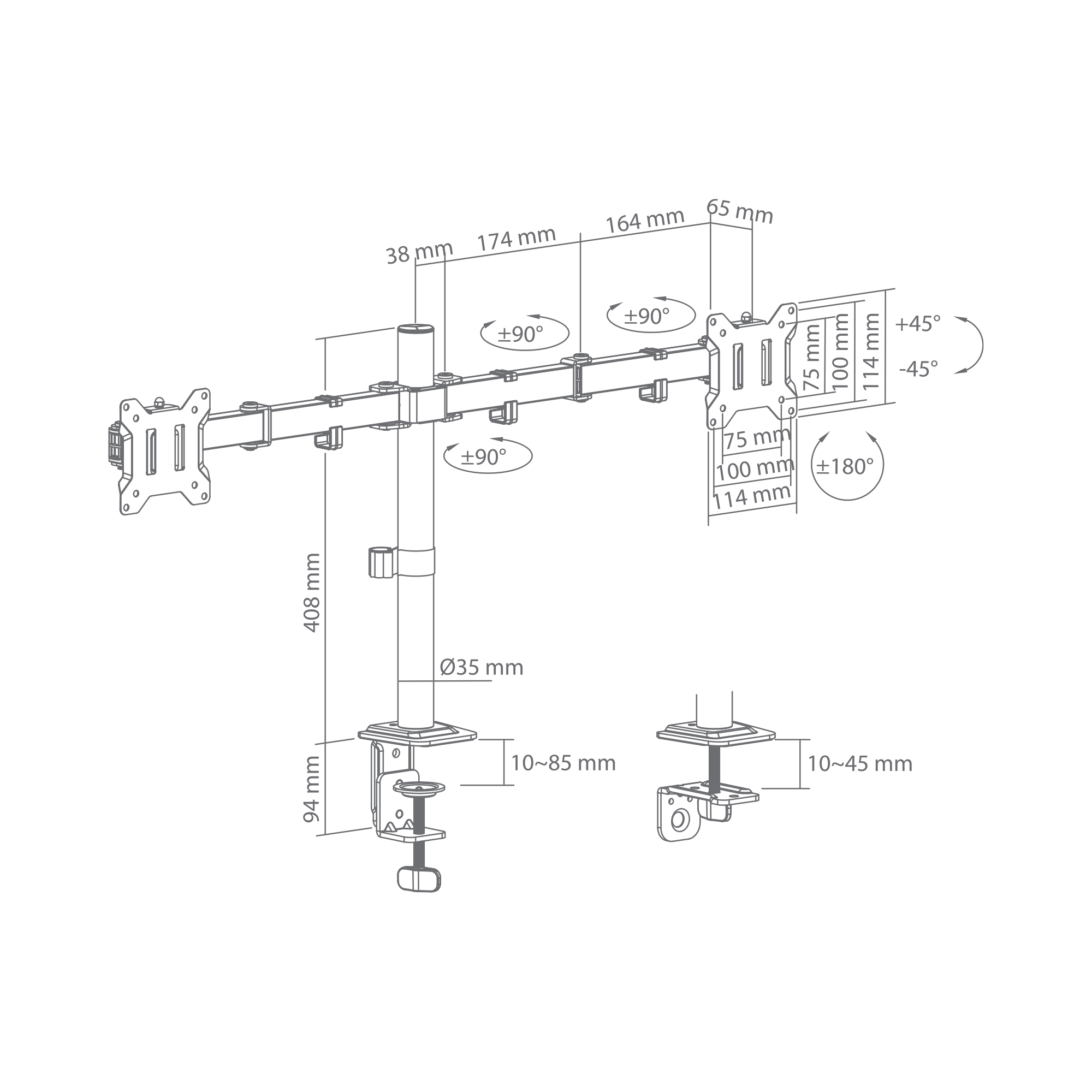 38 mm
174 mm
164 mm
65 mm
±90°
±90°
±90°
75 mm
100 mm
114 mm
+45°
-45°
75 mm
100 mm
114 mm
±180°
408 mm
Ø35 mm
94 mm
10~85 mm
10~45 mm